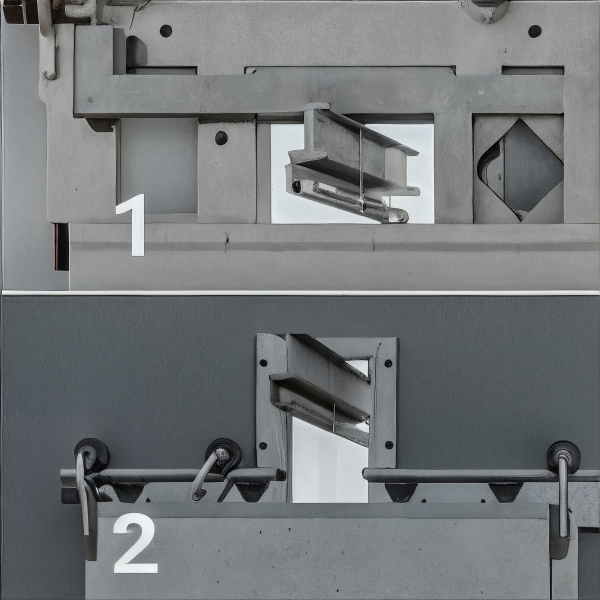 1

2